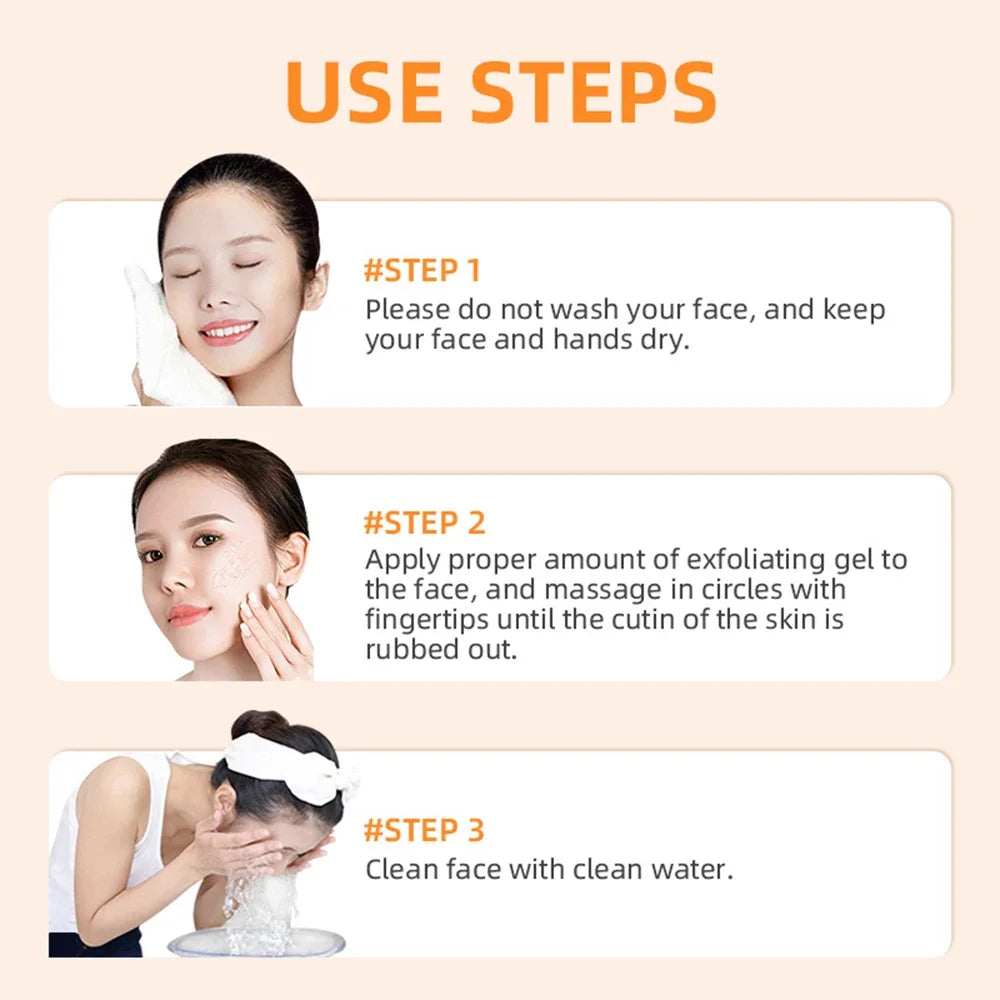 USE STEPS

#STEP 1
Please do not wash your face, and keep your face and hands dry.

#STEP 2
Apply proper amount of exfoliating gel to the face, and massage in circles with fingertips until the cutin of the skin is rubbed out.

#STEP 3
Clean face with clean water.