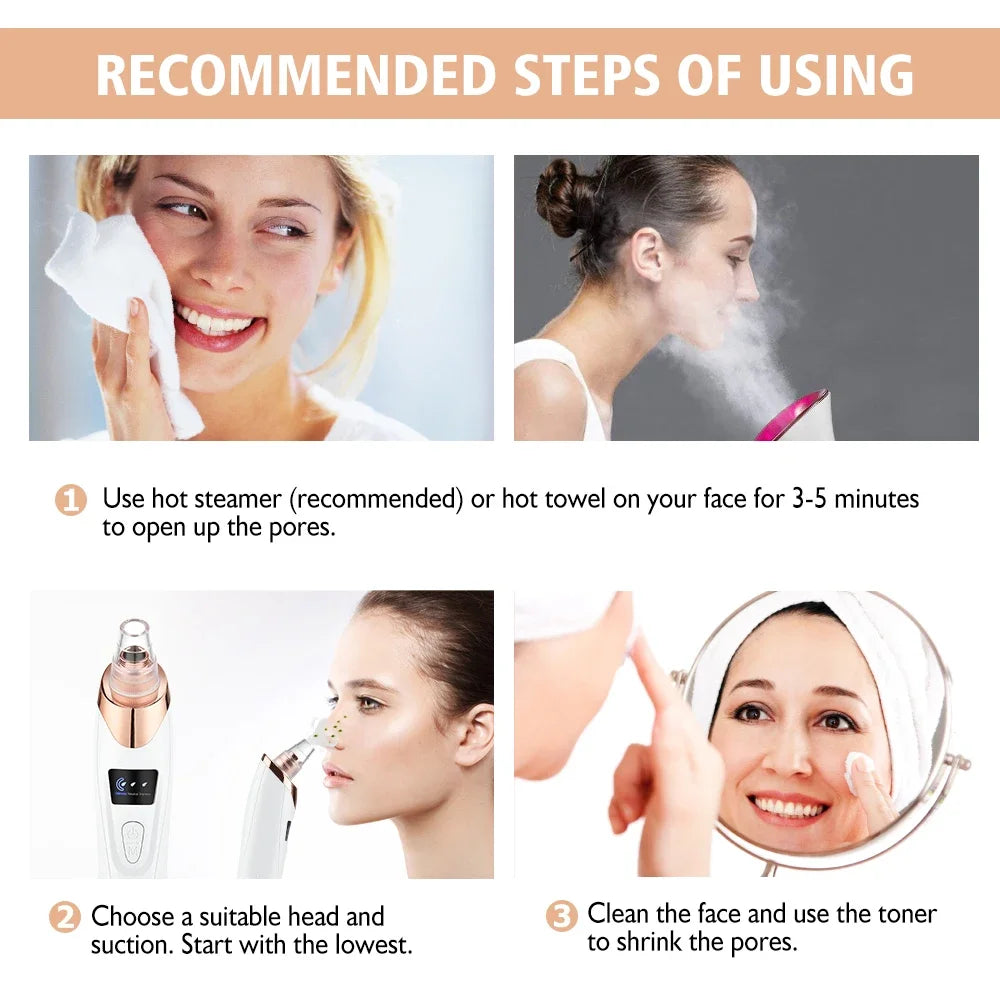 RECOMMENDED STEPS OF USING

1 Use hot steamer (recommended) or hot towel on your face for 3-5 minutes to open up the pores.

2 Choose a suitable head and suction. Start with the lowest.

3 Clean the face and use the toner to shrink the pores.